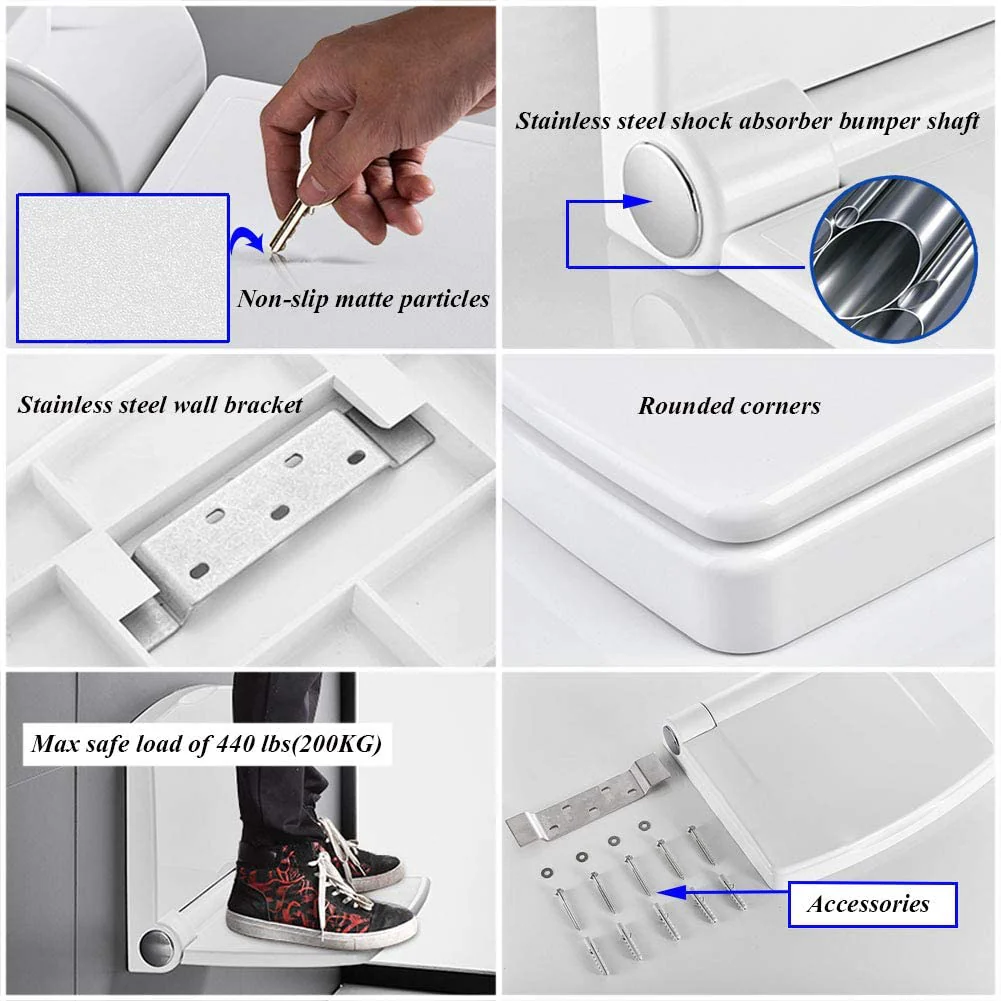 Non-slip matte particles

Stainless steel shock absorber bumper shaft

Stainless steel wall bracket

Rounded corners

Max safe load of 440 lbs(200KG)

Accessories